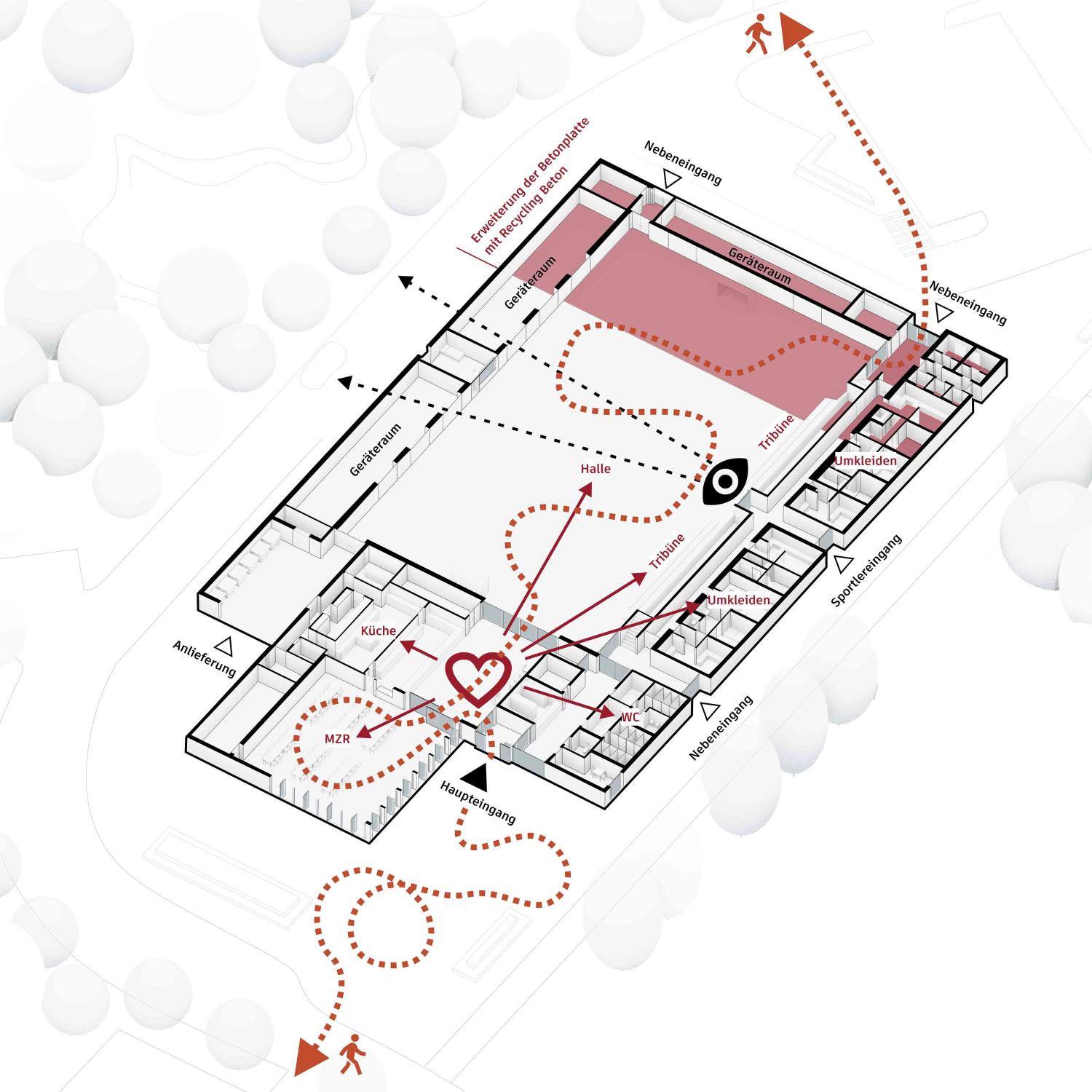 Erweiterung der Betonplatte mit Recycling Beton

Nebeneingang

Geräteraum

Geräteraum

Nebeneingang

Geräteraum

Tribüne

Umkleiden

Halle

Tribüne

Sportlereingang

Umkleiden

Küche

Anlieferung

WC

Nebeneingang

MZR

Haupteingang