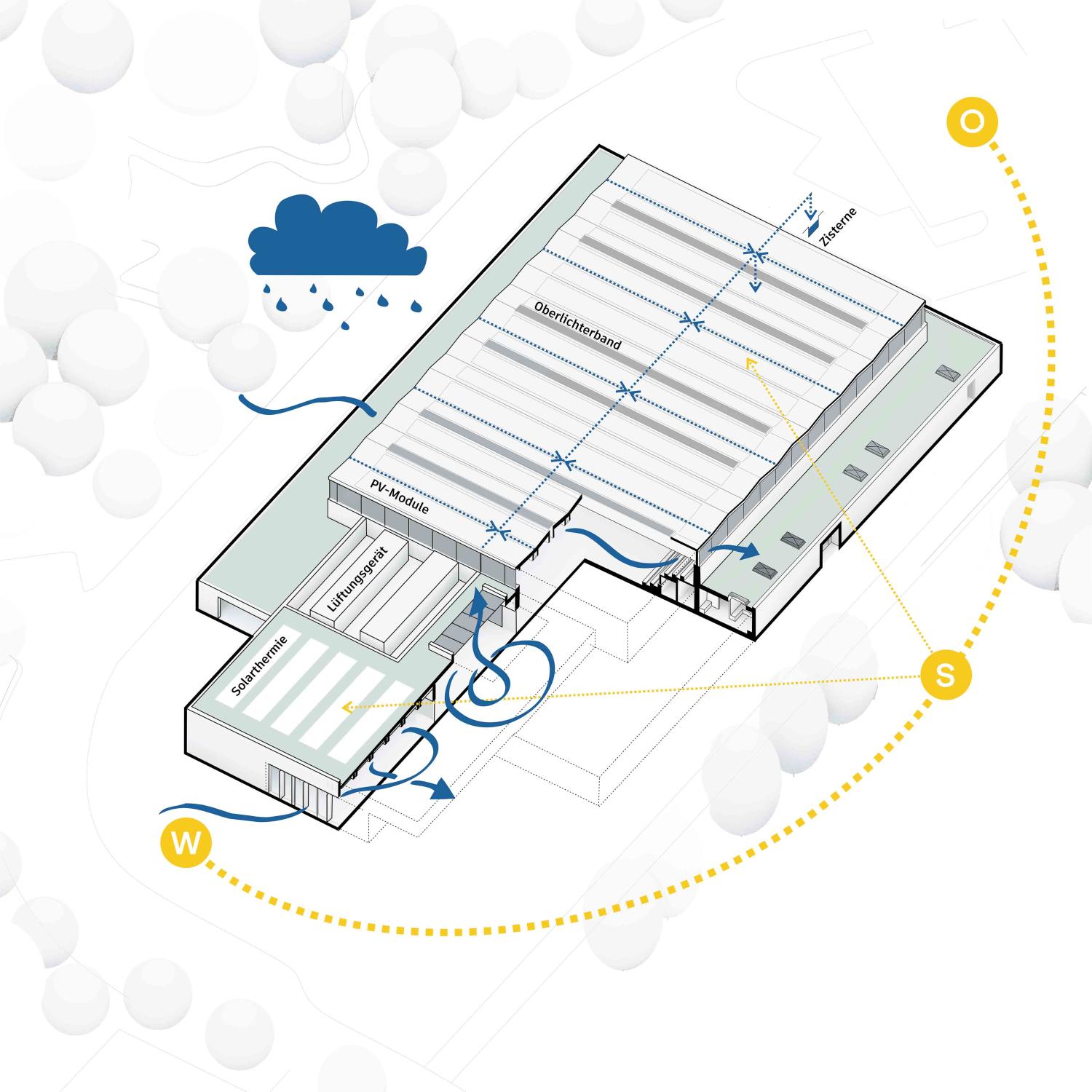 O

Zisterne

Oberlichterband

PV-Module

Lüftungsgerät

Solarthermie

S

W