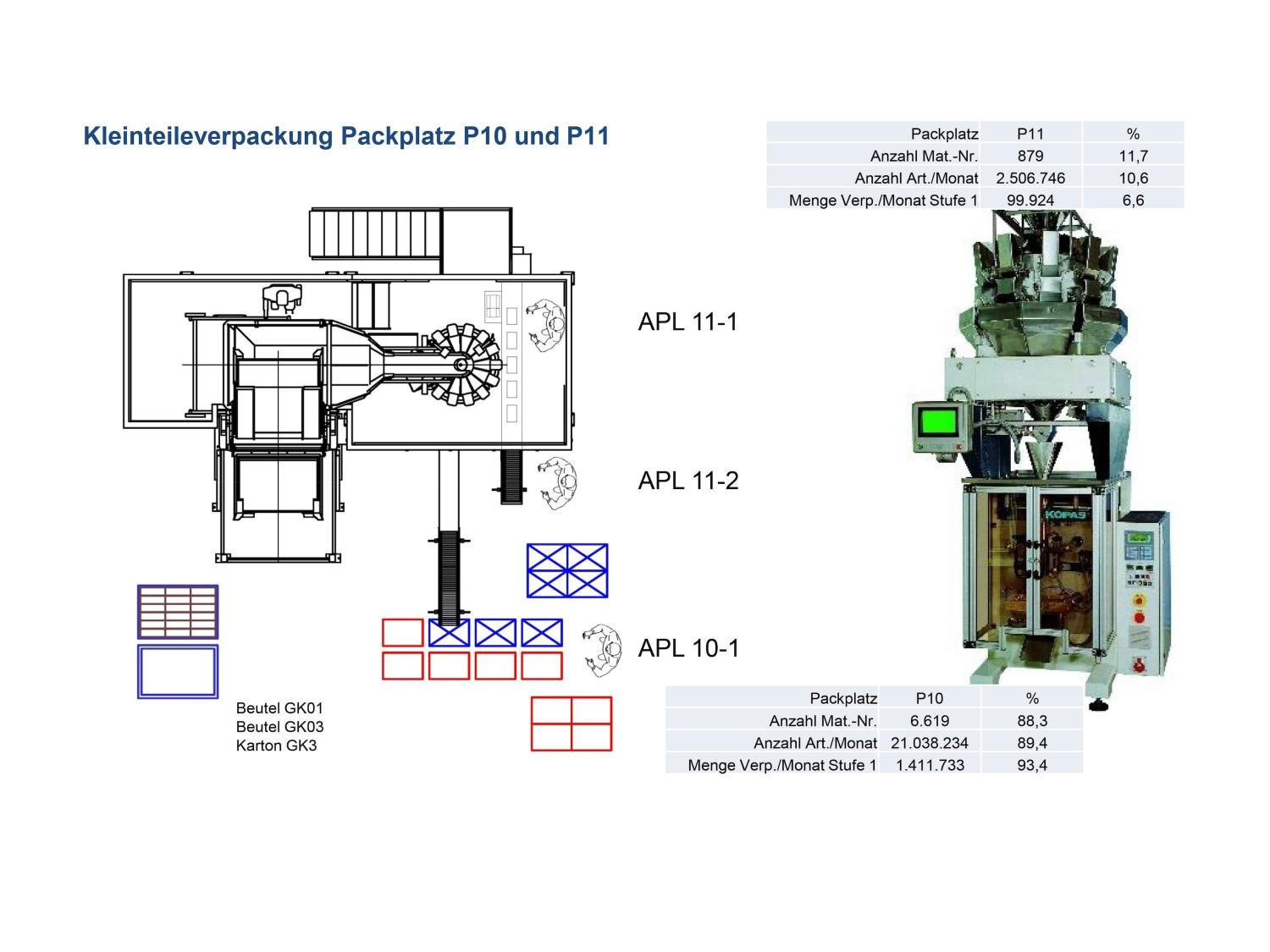 Kleinteileverpackung Packplatz P10 und P11

| Packplatz | P11 | % |
|---|---|---|
| Anzahl Mat.-Nr. | 879 | 11,7 |
| Anzahl Art./Monat | 2.506.746 | 10,6 |
| Menge Verp./Monat Stufe 1 | 99.924 | 6,6 |

APL 11-1

APL 11-2

APL 10-1

KOPAS

Beutel GK01
Beutel GK03
Karton GK3

| Packplatz | P10 | % |
|---|---|---|
| Anzahl Mat.-Nr. | 6.619 | 88,3 |
| Anzahl Art./Monat | 21.038.234 | 89,4 |
| Menge Verp./Monat Stufe 1 | 1.411.733 | 93,4 |